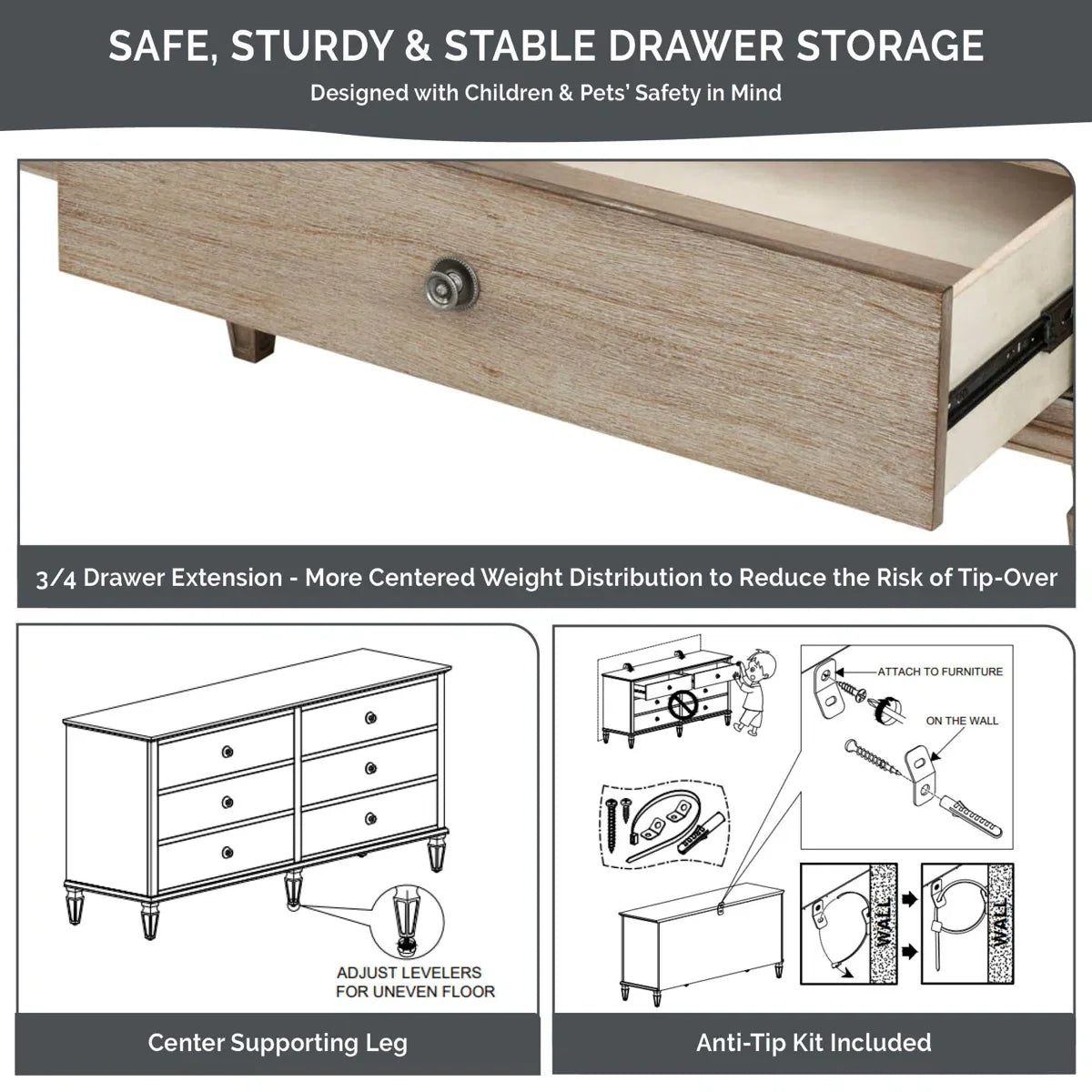 SAFE, STURDY & STABLE DRAWER STORAGE

Designed with Children & Pets' Safety in Mind

3/4 Drawer Extension - More Centered Weight Distribution to Reduce the Risk of Tip-Over

ADJUST LEVELERS FOR UNEVEN FLOOR

Center Supporting Leg

ATTACH TO FURNITURE

ON THE WALL

WALL

WALL

Anti-Tip Kit Included